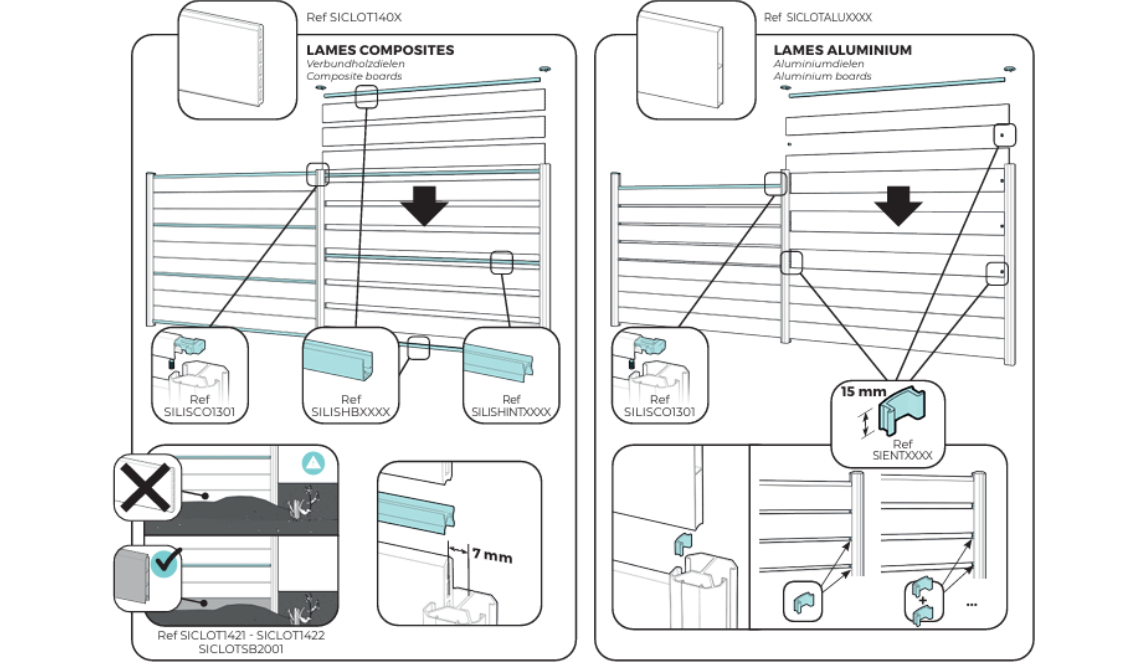 Ref SICLOT140X

LAMES COMPOSITES
Verbundholzdielen
Composite boards

Ref
SILISCO1301

Ref
SILISHBXXXX

Ref
SILISHINTXXXX

7 mm

Ref SICLOT1421 - SICLOT1422
SICLOTSB2001

Ref SICLOTALUXXXX

LAMES ALUMINIUM
Aluminiumdielen
Aluminium boards

Ref
SILISCO1301

15 mm

Ref
SIENTXXXX

+

...